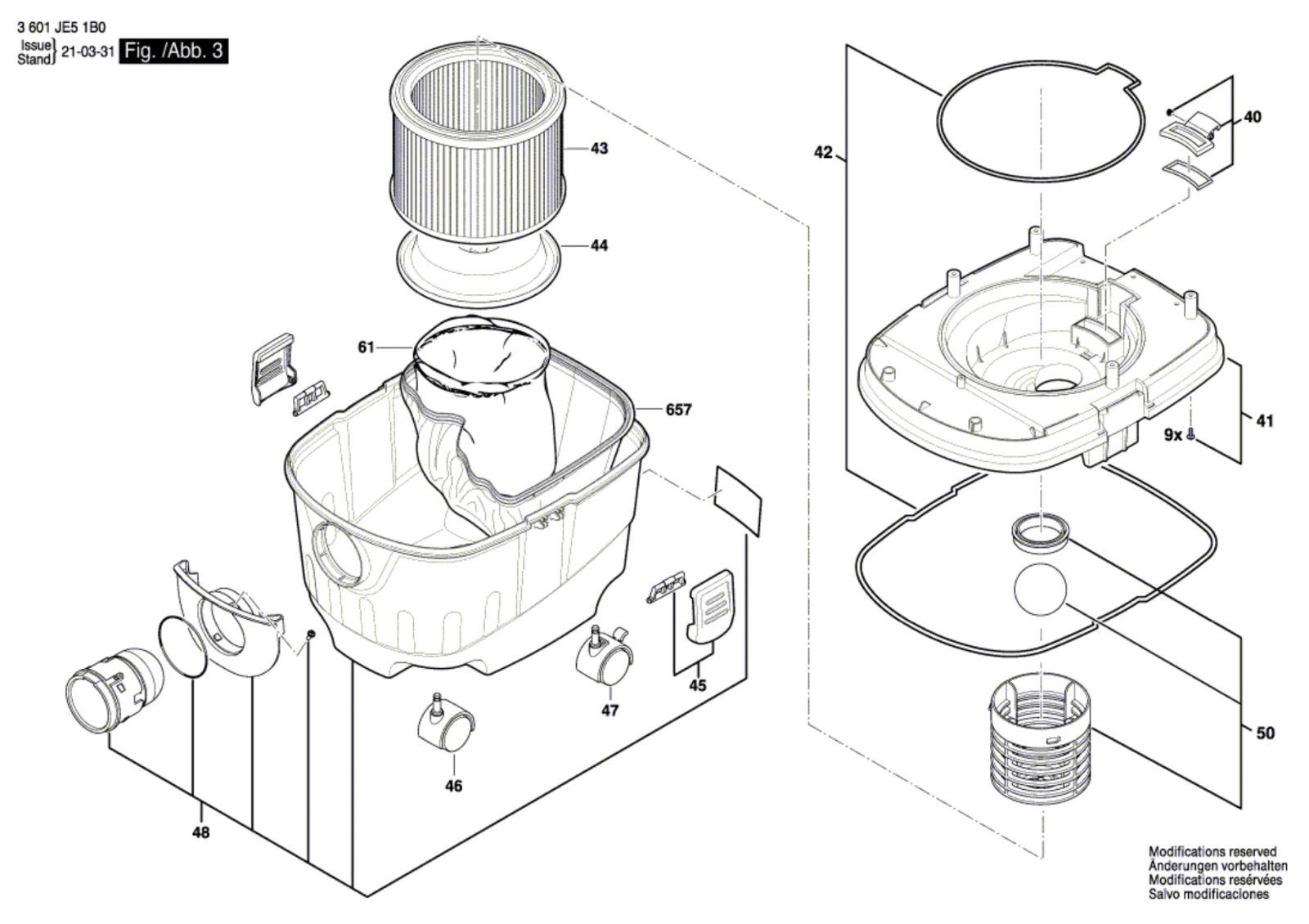 3 601 JE5 1B0
Issue
Stand 21-03-31 Fig. /Abb. 3

43

44

61

657

42

40

41

9x

45

47

46

48

50

Modifications reserved
Änderungen vorbehalten
Modifications resérvées
Salvo modificaciones